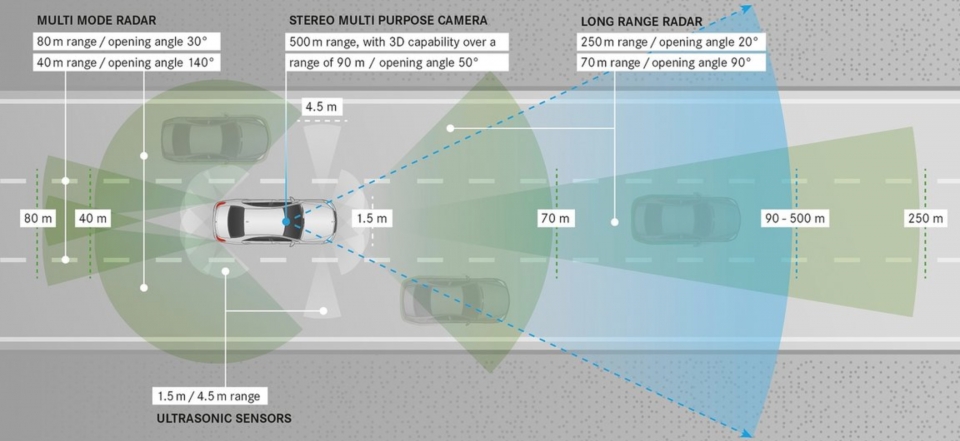 MULTI MODE RADAR
80 m range / opening angle 30°
40 m range / opening angle 140°

STEREO MULTI PURPOSE CAMERA
500 m range, with 3D capability over a range of 90 m / opening angle 50°

LONG RANGE RADAR
250 m range / opening angle 20°
70 m range / opening angle 90°

4.5 m

80 m
40 m
1.5 m
70 m
90 - 500 m
250 m

1.5 m / 4.5 m range
ULTRASONIC SENSORS