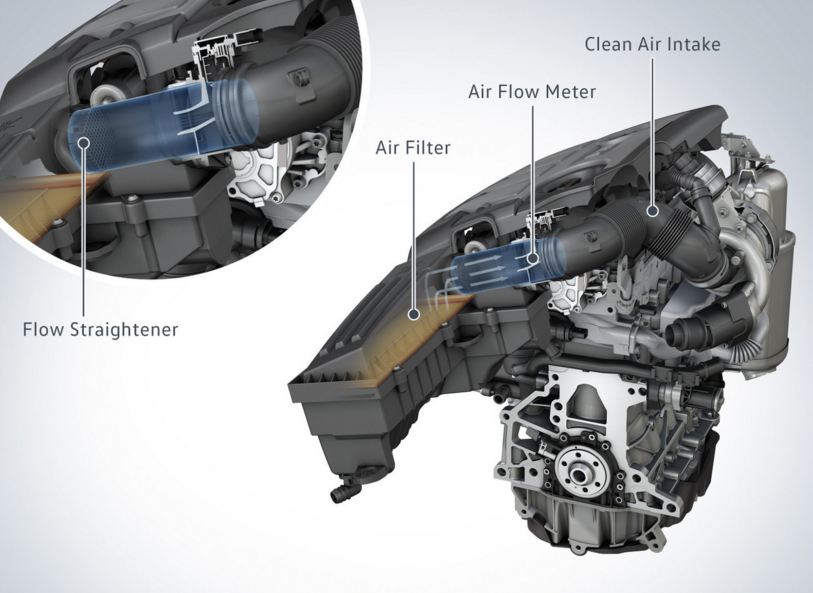 Clean Air Intake

Air Flow Meter

Air Filter

Flow Straightener